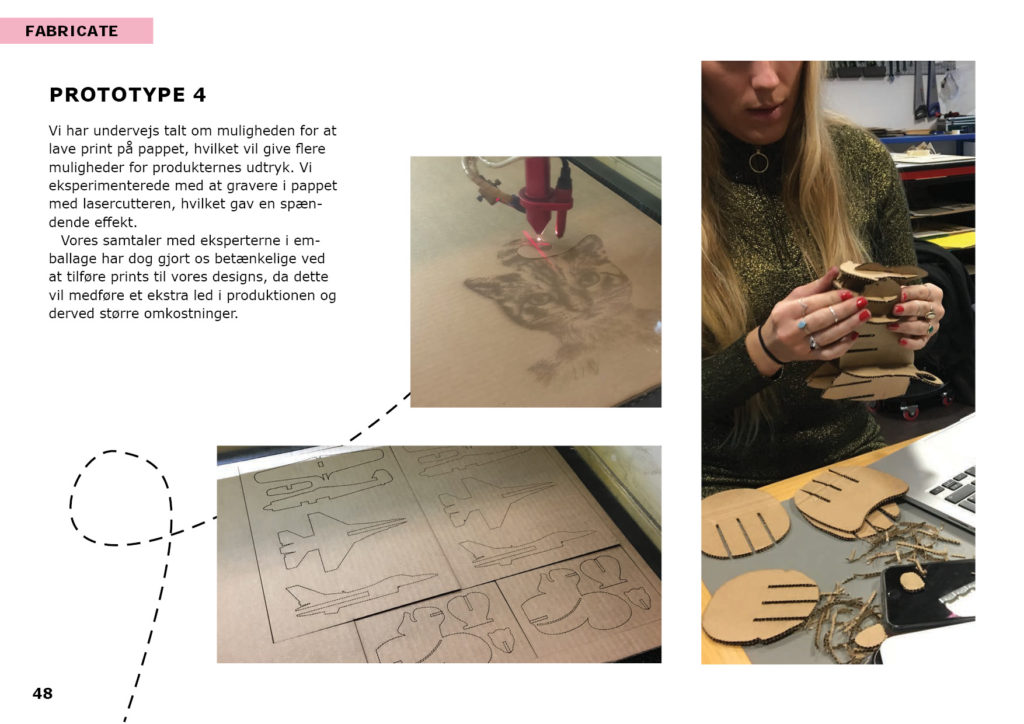 FABRICATE

PROTOTYPE 4

Vi har undervejs talt om muligheden for at lave print på pappet, hvilket vil give flere muligheder for produkternes udtryk. Vi eksperimenterede med at gravere i pappet med lasercutteren, hvilket gav en spændende effekt.

Vores samtaler med eksperterne i emballage har dog gjort os betænkelige ved at tilføre prints til vores designs, da dette vil medføre et ekstra led i produktionen og derved større omkostninger.

48